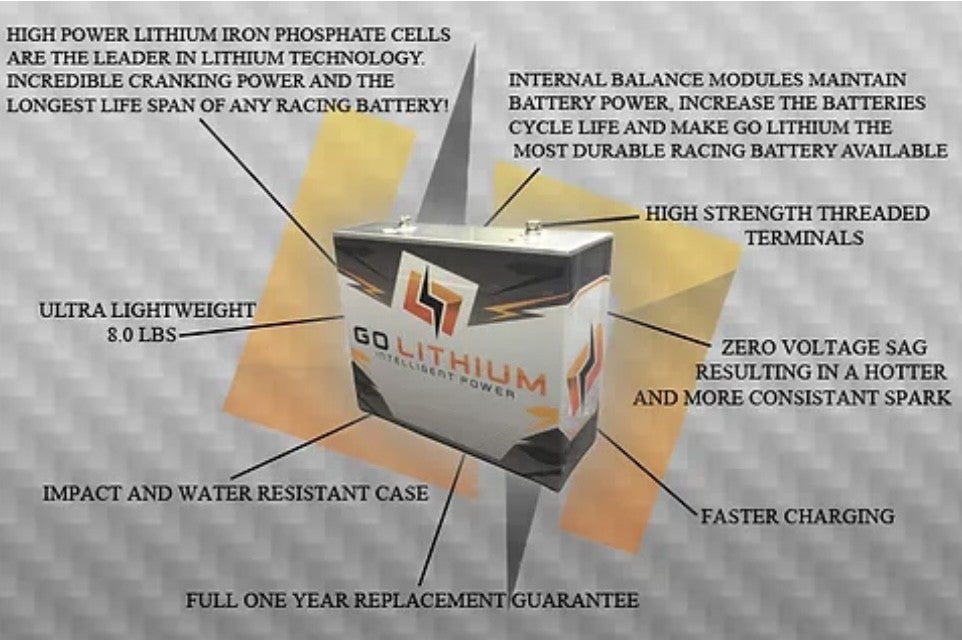 HIGH POWER LITHIUM IRON PHOSPHATE CELLS ARE THE LEADER IN LITHIUM TECHNOLOGY. INCREDIBLE CRANKING POWER AND THE LONGEST LIFE SPAN OF ANY RACING BATTERY!

INTERNAL BALANCE MODULES MAINTAIN BATTERY POWER, INCREASE THE BATTERIES CYCLE LIFE AND MAKE GO LITHIUM THE MOST DURABLE RACING BATTERY AVAILABLE

HIGH STRENGTH THREADED TERMINALS

ULTRA LIGHTWEIGHT 8.0 LBS

GO LITHIUM
INTELLIGENT POWER

ZERO VOLTAGE SAG RESULTING IN A HOTTER AND MORE CONSISTANT SPARK

IMPACT AND WATER RESISTANT CASE

FASTER CHARGING

FULL ONE YEAR REPLACEMENT GUARANTEE